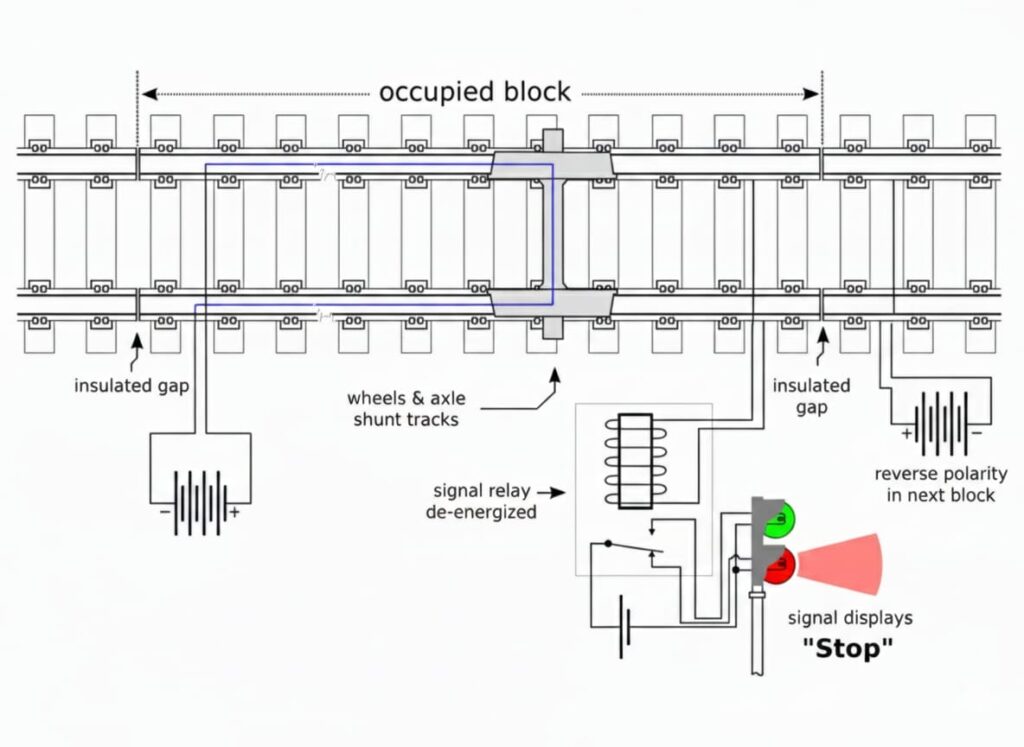 occupied block

insulated gap

wheels & axle shunt tracks

insulated gap

− +

+ −

reverse polarity in next block

signal relay de-energized

signal displays "Stop"